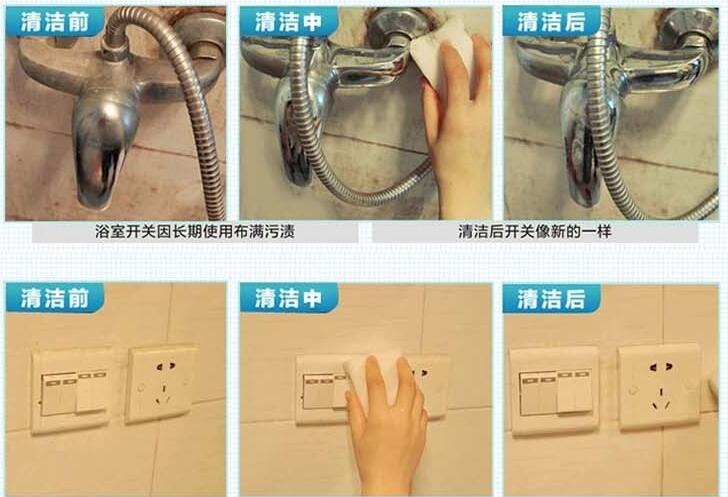 清洁前

清洁中

清洁后

浴室开关因长期使用布满污渍

清洁后开关像新的一样

清洁前

清洁中

清洁后